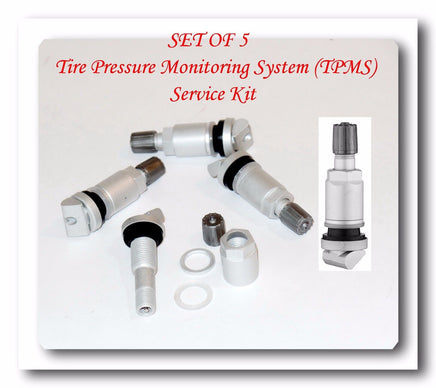 SET OF 5
Tire Pressure Monitoring System (TPMS)
Service Kit